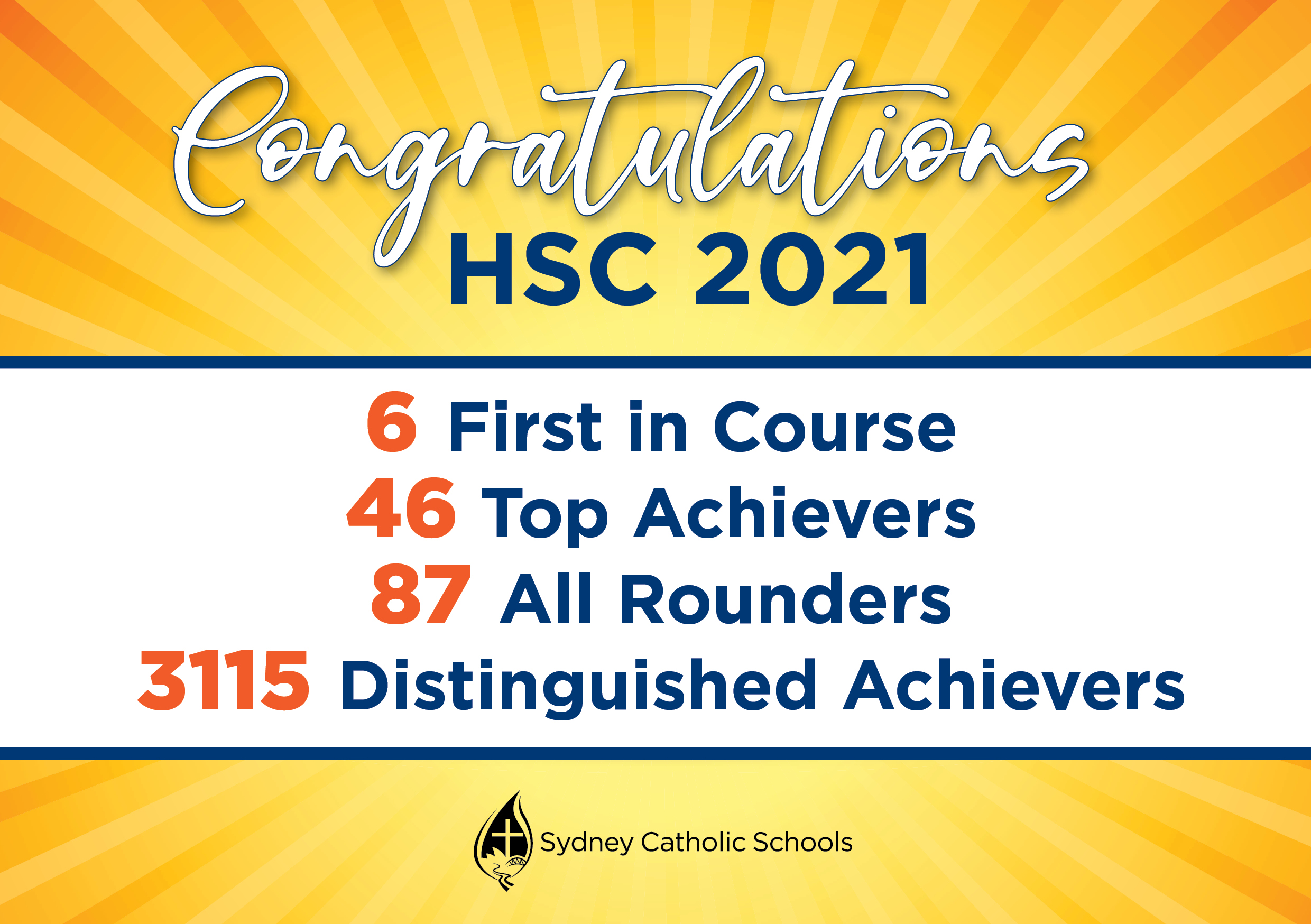 Congratulations
HSC 2021

6 First in Course
46 Top Achievers
87 All Rounders
3115 Distinguished Achievers

Sydney Catholic Schools