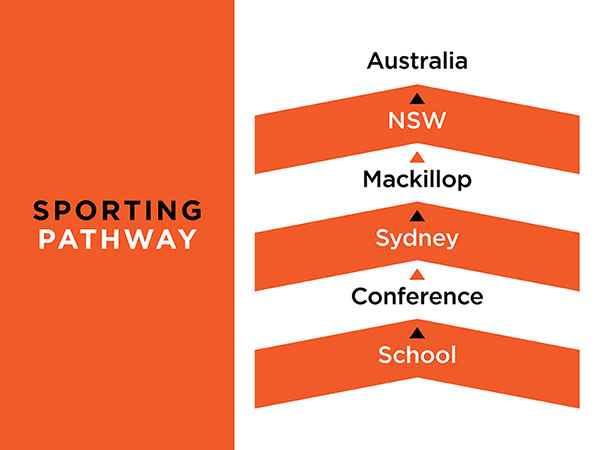 SPORTING PATHWAY

Australia

NSW

Mackillop

Sydney

Conference

School