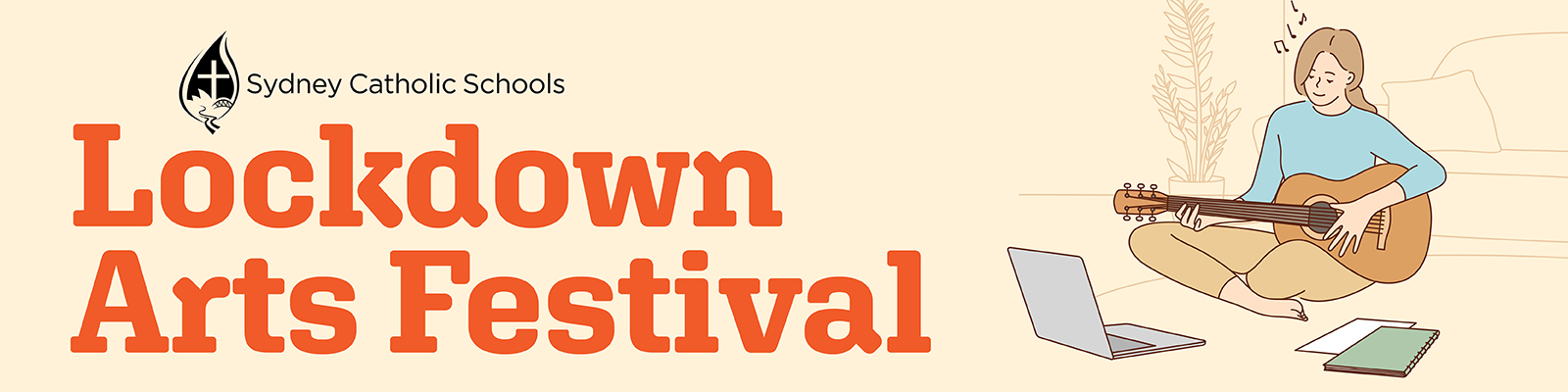 Sydney Catholic Schools

Lockdown Arts Festival